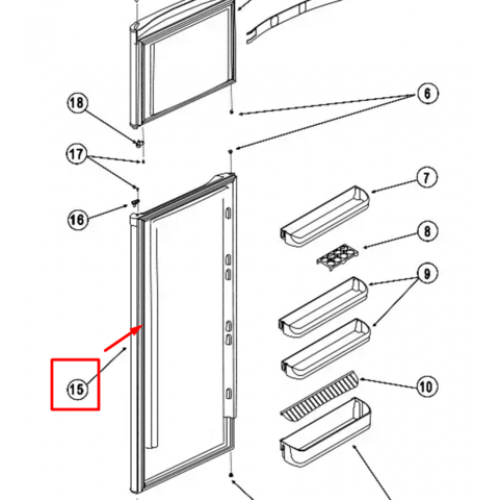 18
6
17
7
16
8
9
15
10